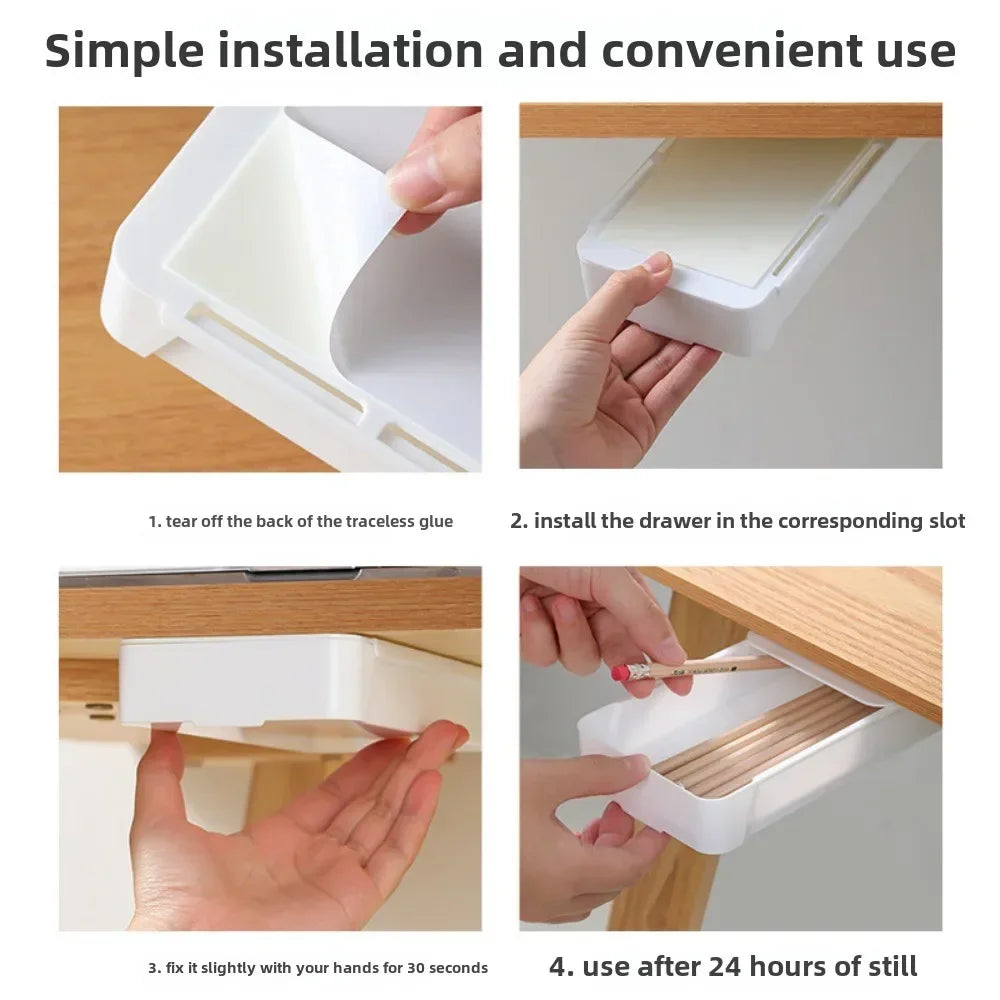 Simple installation and convenient use

1. tear off the back of the traceless glue

2. install the drawer in the corresponding slot

3. fix it slightly with your hands for 30 seconds

4. use after 24 hours of still