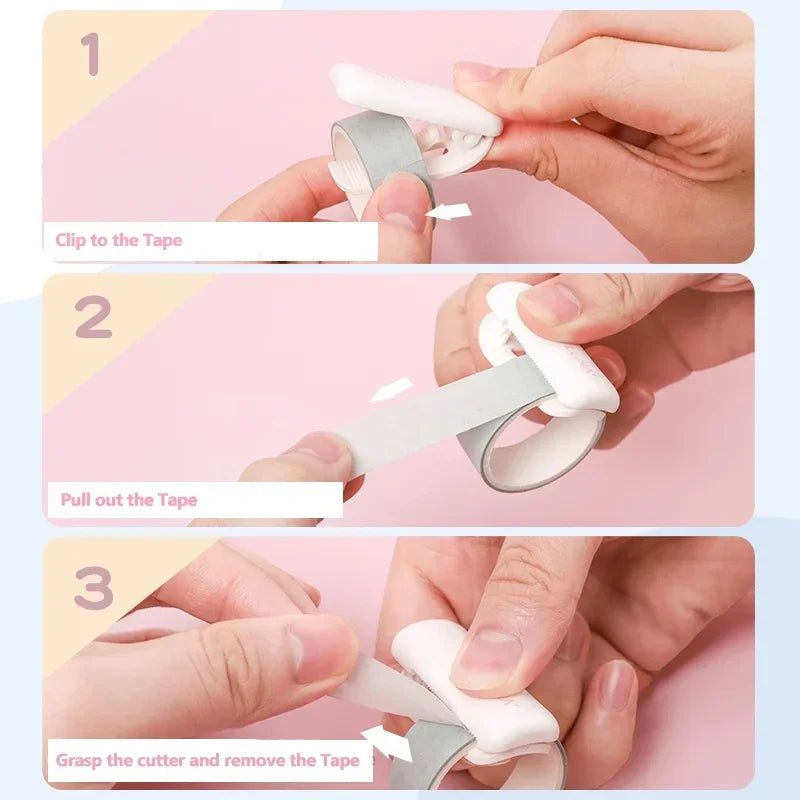 1

Clip to the Tape

2

Pull out the Tape

3

Grasp the cutter and remove the Tape